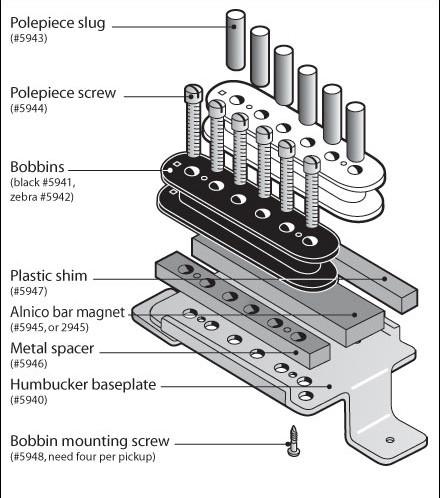 Polepiece slug
(#5943)

Polepiece screw
(#5944)

Bobbins
(black #5941,
zebra #5942)

Plastic shim
(#5947)

Alnico bar magnet
(#5945, or 2945)

Metal spacer
(#5946)

Humbucker baseplate
(#5940)

Bobbin mounting screw
(#5948, need four per pickup)